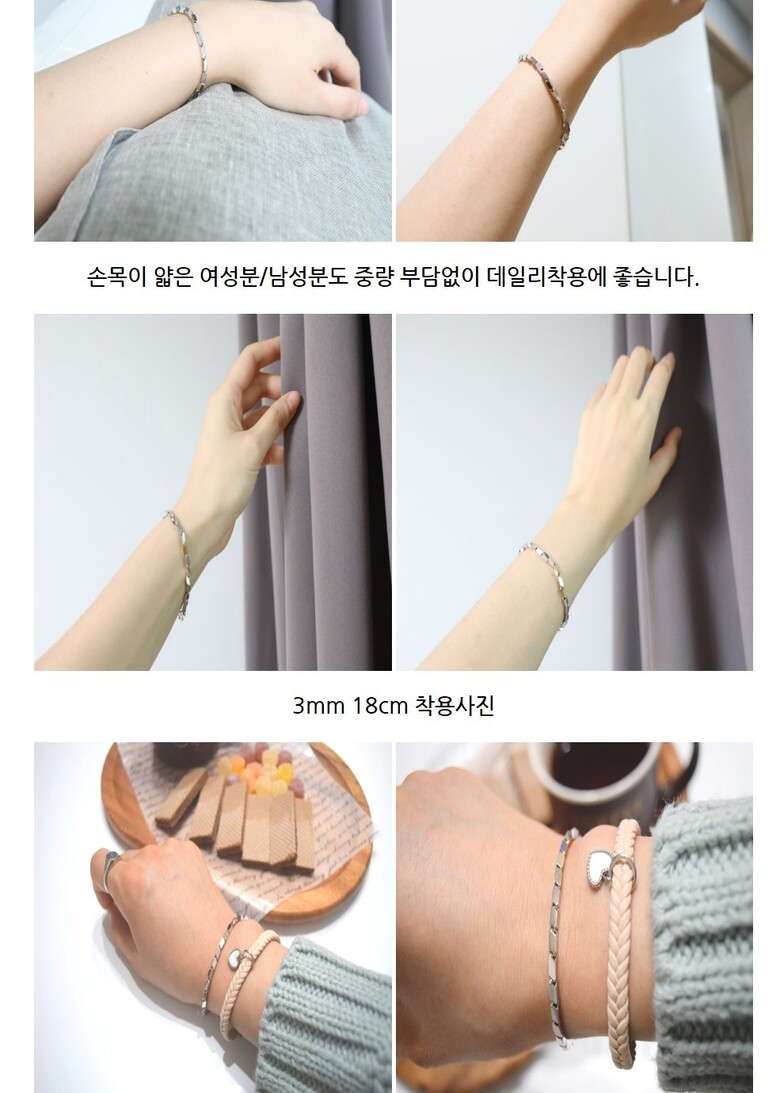 손목이 얇은 여성분/남성분도 중량 부담없이 데일리착용에 좋습니다.

3mm 18cm 착용사진